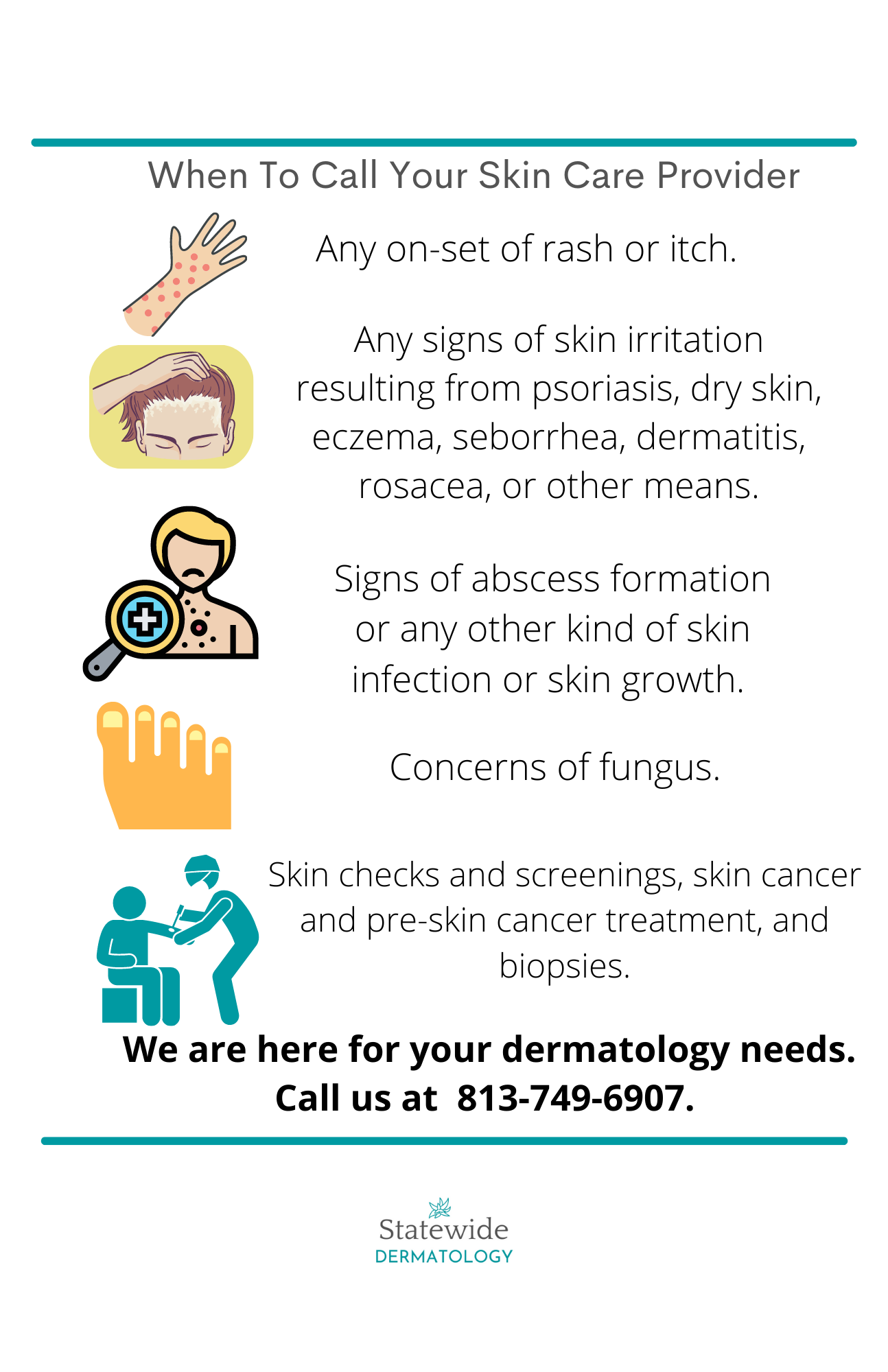 When To Call Your Skin Care Provider

Any on-set of rash or itch.

Any signs of skin irritation resulting from psoriasis, dry skin, eczema, seborrhea, dermatitis, rosacea, or other means.

Signs of abscess formation or any other kind of skin infection or skin growth.

Concerns of fungus.

Skin checks and screenings, skin cancer and pre-skin cancer treatment, and biopsies.

We are here for your dermatology needs. Call us at 813-749-6907.

Statewide
DERMATOLOGY